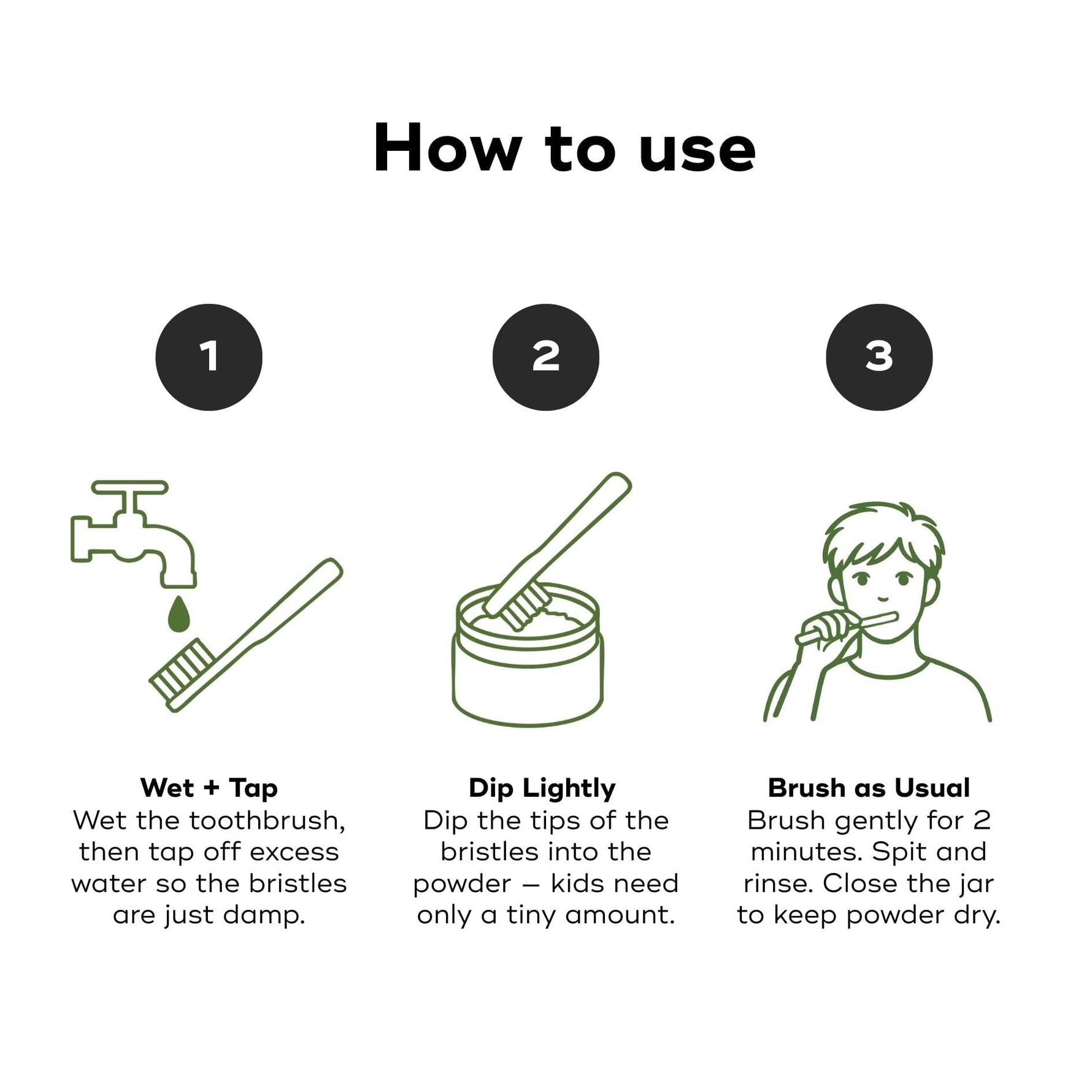 How to use

1

Wet + Tap
Wet the toothbrush, then tap off excess water so the bristles are just damp.

2

Dip Lightly
Dip the tips of the bristles into the powder – kids need only a tiny amount.

3

Brush as Usual
Brush gently for 2 minutes. Spit and rinse. Close the jar to keep powder dry.